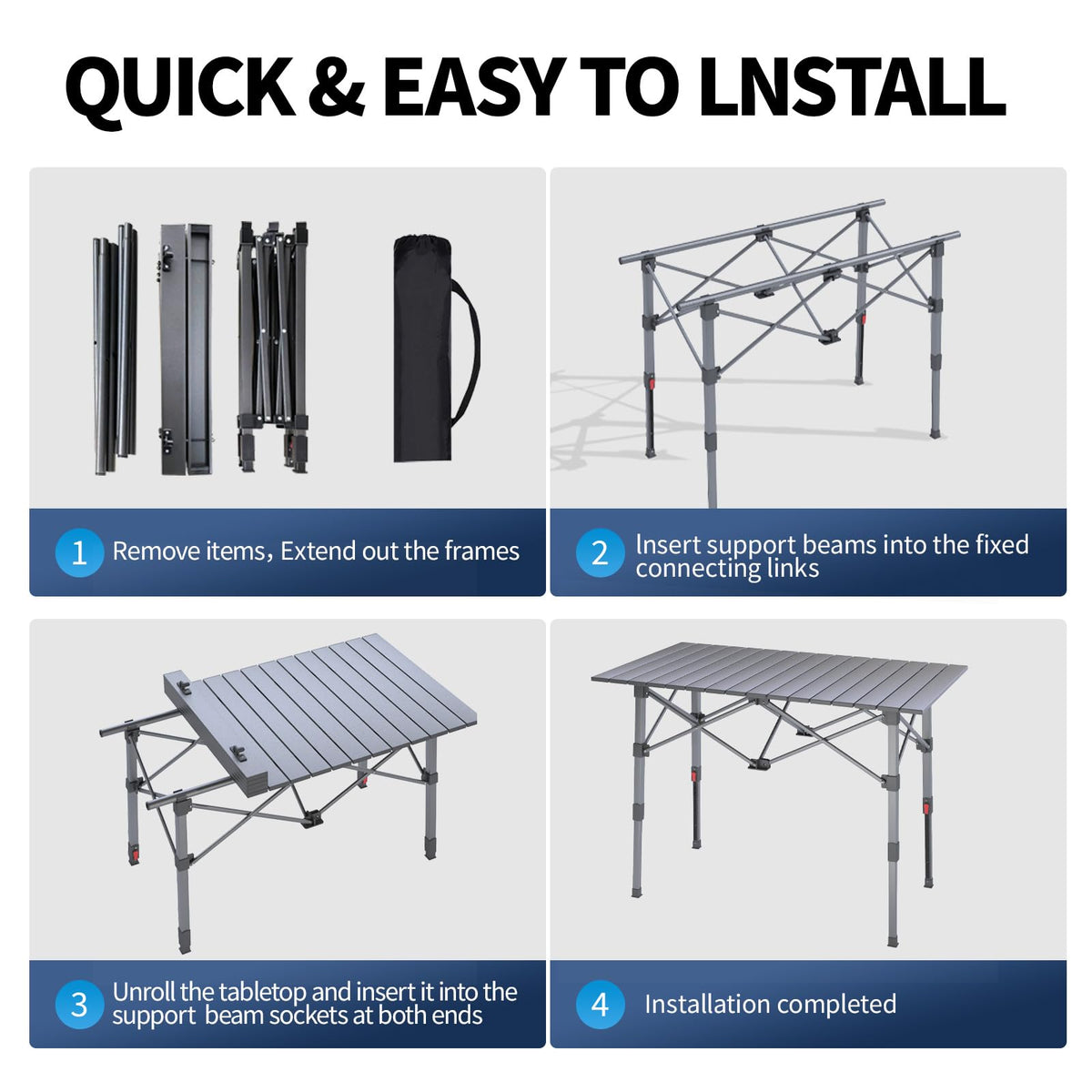 QUICK & EASY TO LNSTALL

1 Remove items, Extend out the frames

2 lnsert support beams into the fixed connecting links

3 Unroll the tabletop and insert it into the support beam sockets at both ends

4 Installation completed